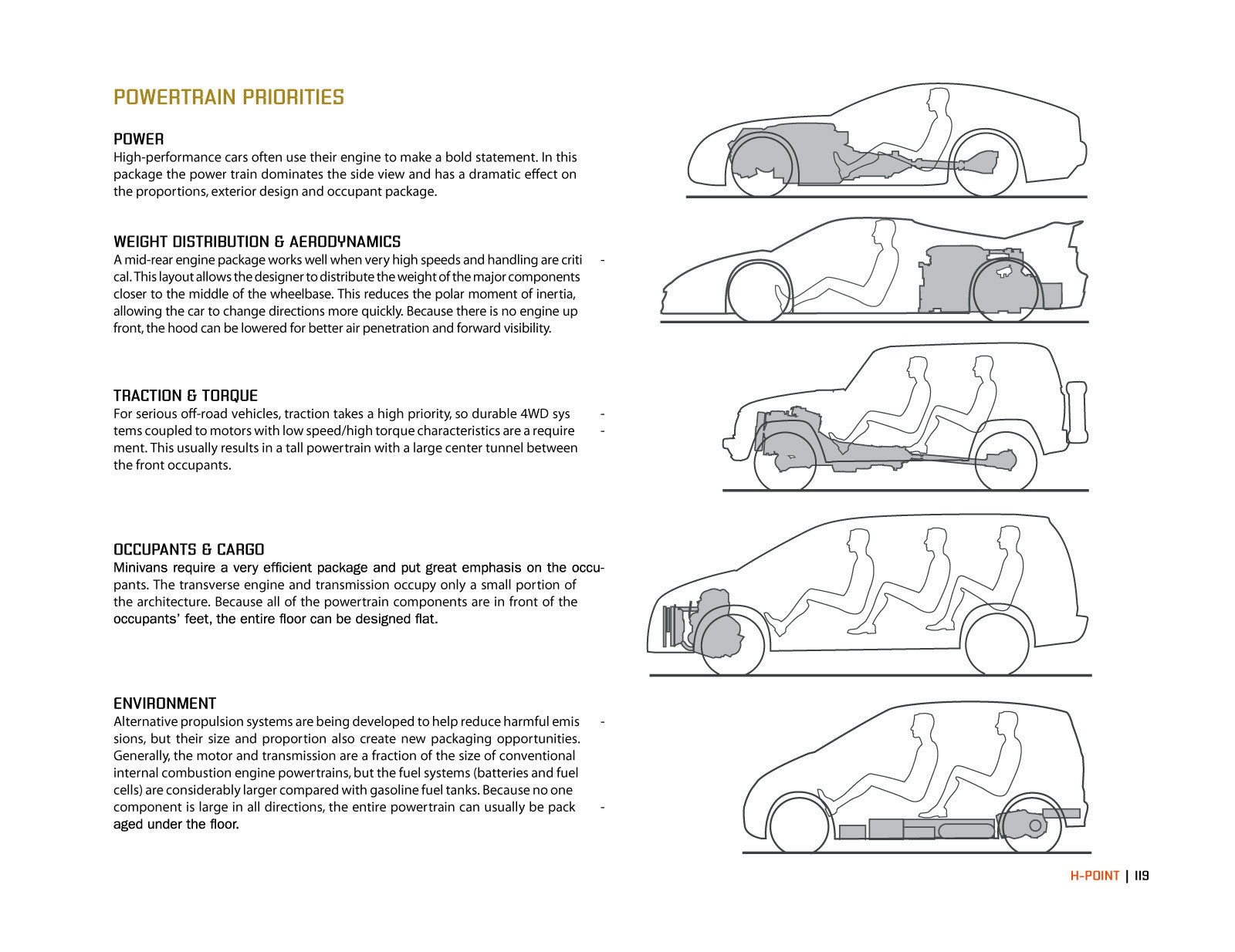 POWERTRAIN PRIORITIES

POWER
High-performance cars often use their engine to make a bold statement. In this package the power train dominates the side view and has a dramatic effect on the proportions, exterior design and occupant package.

WEIGHT DISTRIBUTION & AERODYNAMICS
A mid-rear engine package works well when very high speeds and handling are critical. This layout allows the designer to distribute the weight of the major components closer to the middle of the wheelbase. This reduces the polar moment of inertia, allowing the car to change directions more quickly. Because there is no engine up front, the hood can be lowered for better air penetration and forward visibility.

TRACTION & TORQUE
For serious off-road vehicles, traction takes a high priority, so durable 4WD systems coupled to motors with low speed/high torque characteristics are a requirement. This usually results in a tall powertrain with a large center tunnel between the front occupants.

OCCUPANTS & CARGO
Minivans require a very efficient package and put great emphasis on the occupants. The transverse engine and transmission occupy only a small portion of the architecture. Because all of the powertrain components are in front of the occupants' feet, the entire floor can be designed flat.

ENVIRONMENT
Alternative propulsion systems are being developed to help reduce harmful emissions, but their size and proportion also create new packaging opportunities. Generally, the motor and transmission are a fraction of the size of conventional internal combustion engine powertrains, but the fuel systems (batteries and fuel cells) are considerably larger compared with gasoline fuel tanks. Because no one component is large in all directions, the entire powertrain can usually be packaged under the floor.

H-POINT | 119