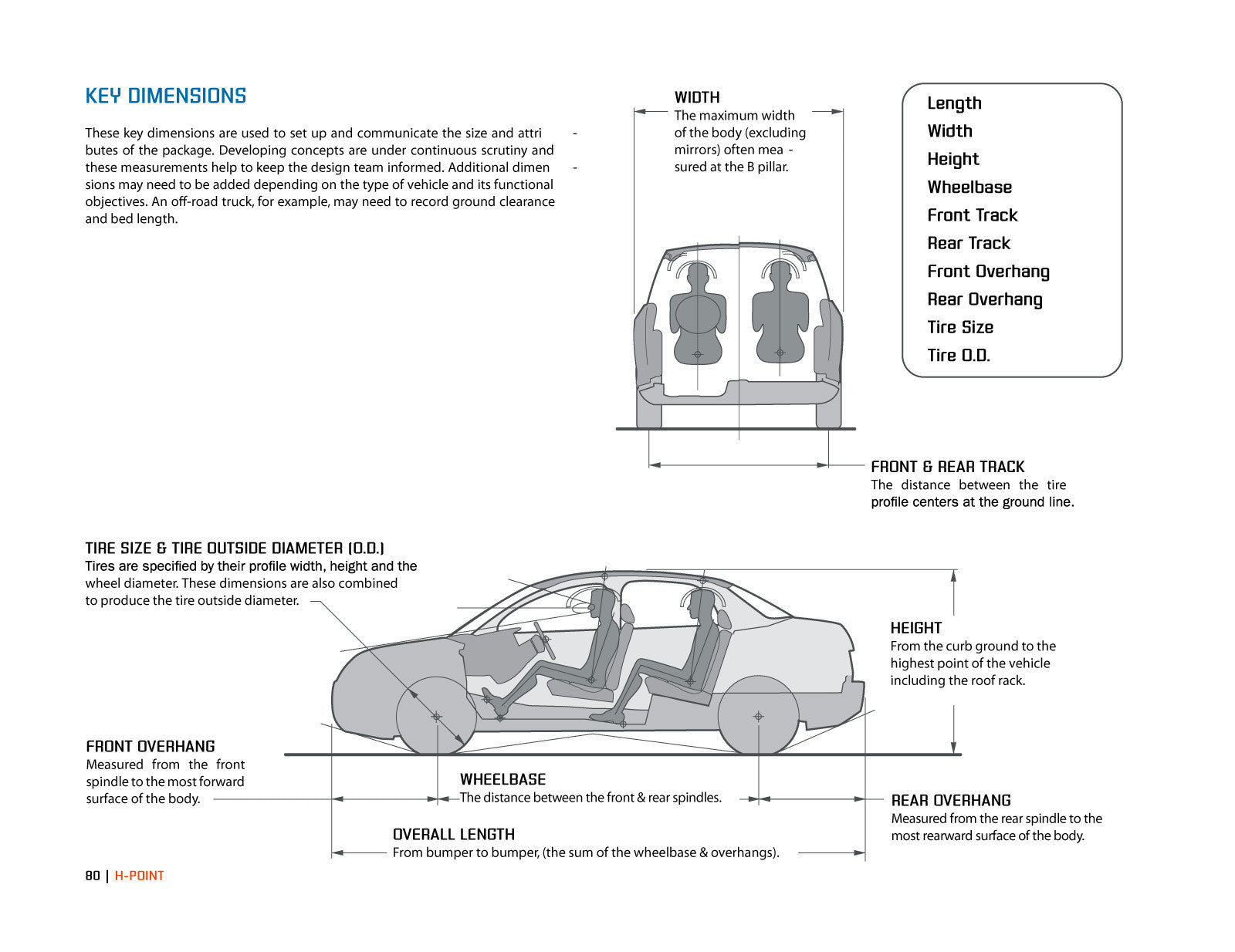 KEY DIMENSIONS

These key dimensions are used to set up and communicate the size and attributes of the package. Developing concepts are under continuous scrutiny and these measurements help to keep the design team informed. Additional dimensions may need to be added depending on the type of vehicle and its functional objectives. An off-road truck, for example, may need to record ground clearance and bed length.

WIDTH
The maximum width of the body (excluding mirrors) often measured at the B pillar.

Length
Width
Height
Wheelbase
Front Track
Rear Track
Front Overhang
Rear Overhang
Tire Size
Tire O.D.

FRONT & REAR TRACK
The distance between the tire profile centers at the ground line.

TIRE SIZE & TIRE OUTSIDE DIAMETER (O.D.)
Tires are specified by their profile width, height and the wheel diameter. These dimensions are also combined to produce the tire outside diameter.

HEIGHT
From the curb ground to the highest point of the vehicle including the roof rack.

FRONT OVERHANG
Measured from the front spindle to the most forward surface of the body.

WHEELBASE
The distance between the front & rear spindles.

REAR OVERHANG
Measured from the rear spindle to the most rearward surface of the body.

OVERALL LENGTH
From bumper to bumper, (the sum of the wheelbase & overhangs).

80 | H-POINT