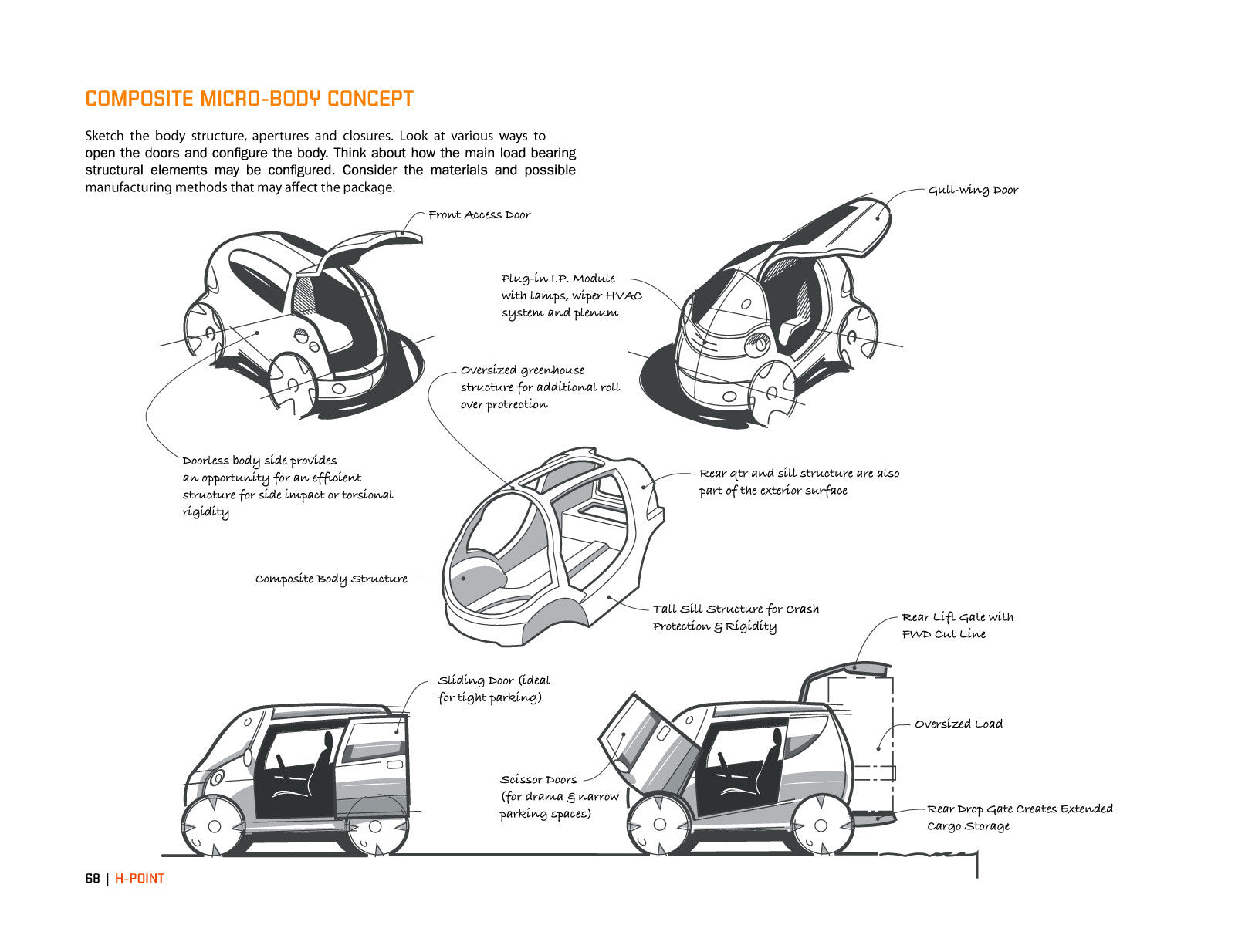 COMPOSITE MICRO-BODY CONCEPT

Sketch the body structure, apertures and closures. Look at various ways to open the doors and configure the body. Think about how the main load bearing structural elements may be configured. Consider the materials and possible manufacturing methods that may affect the package.

Front Access Door

Gull-wing Door

Plug-in I.P. Module with lamps, wiper HVAC system and plenum

Oversized greenhouse structure for additional roll over protrection

Doorless body side provides an opportunity for an efficient structure for side impact or torsional rigidity

Rear qtr and sill structure are also part of the exterior surface

Composite Body Structure

Tall Sill Structure for Crash Protection & Rigidity

Rear Lift Gate with FWD Cut Line

Sliding Door (ideal for tight parking)

Oversized Load

Scissor Doors (for drama & narrow parking spaces)

Rear Drop Gate Creates Extended Cargo Storage

68 | H-POINT