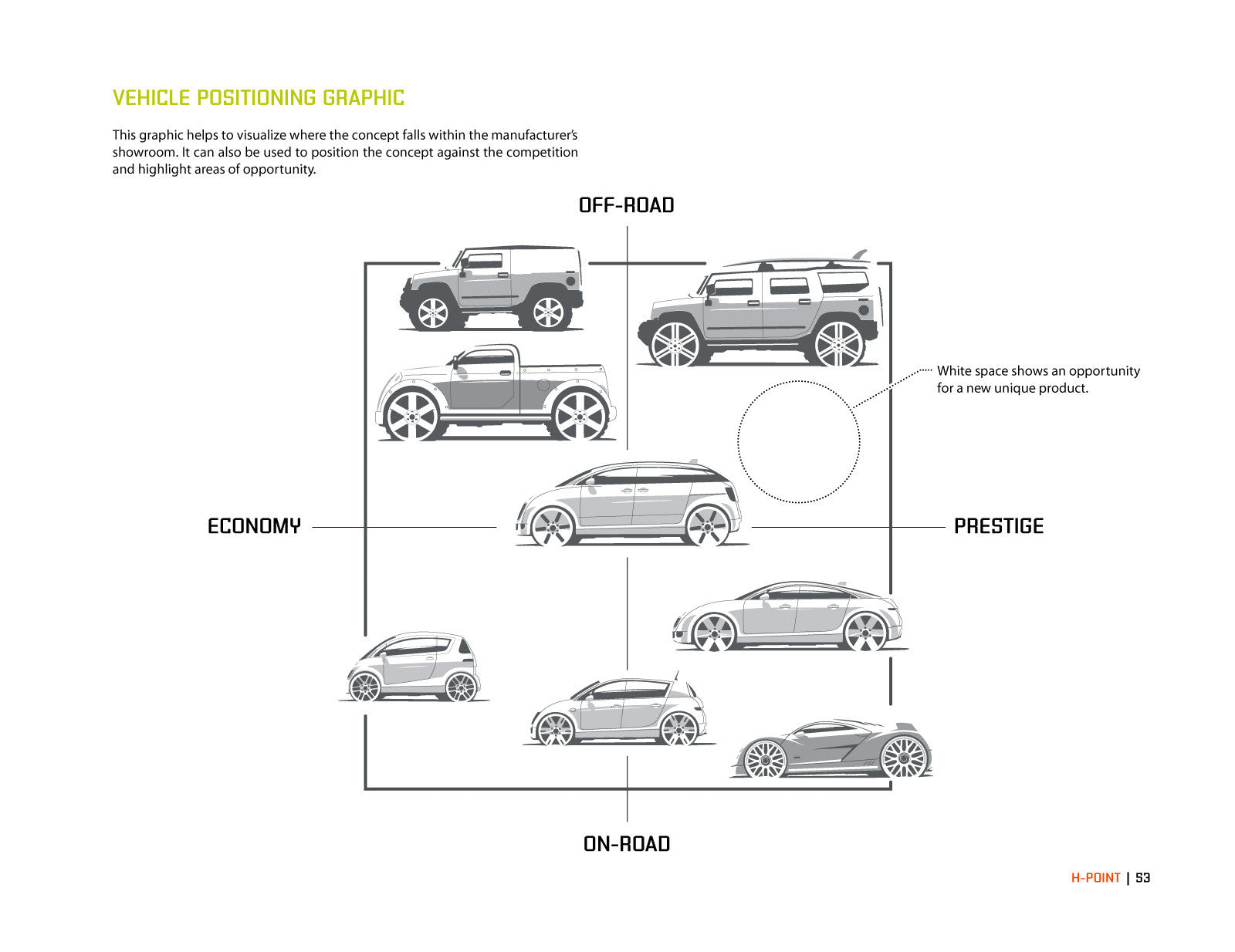 VEHICLE POSITIONING GRAPHIC

This graphic helps to visualize where the concept falls within the manufacturer's showroom. It can also be used to position the concept against the competition and highlight areas of opportunity.

OFF-ROAD

White space shows an opportunity for a new unique product.

ECONOMY

PRESTIGE

ON-ROAD

H-POINT | 53